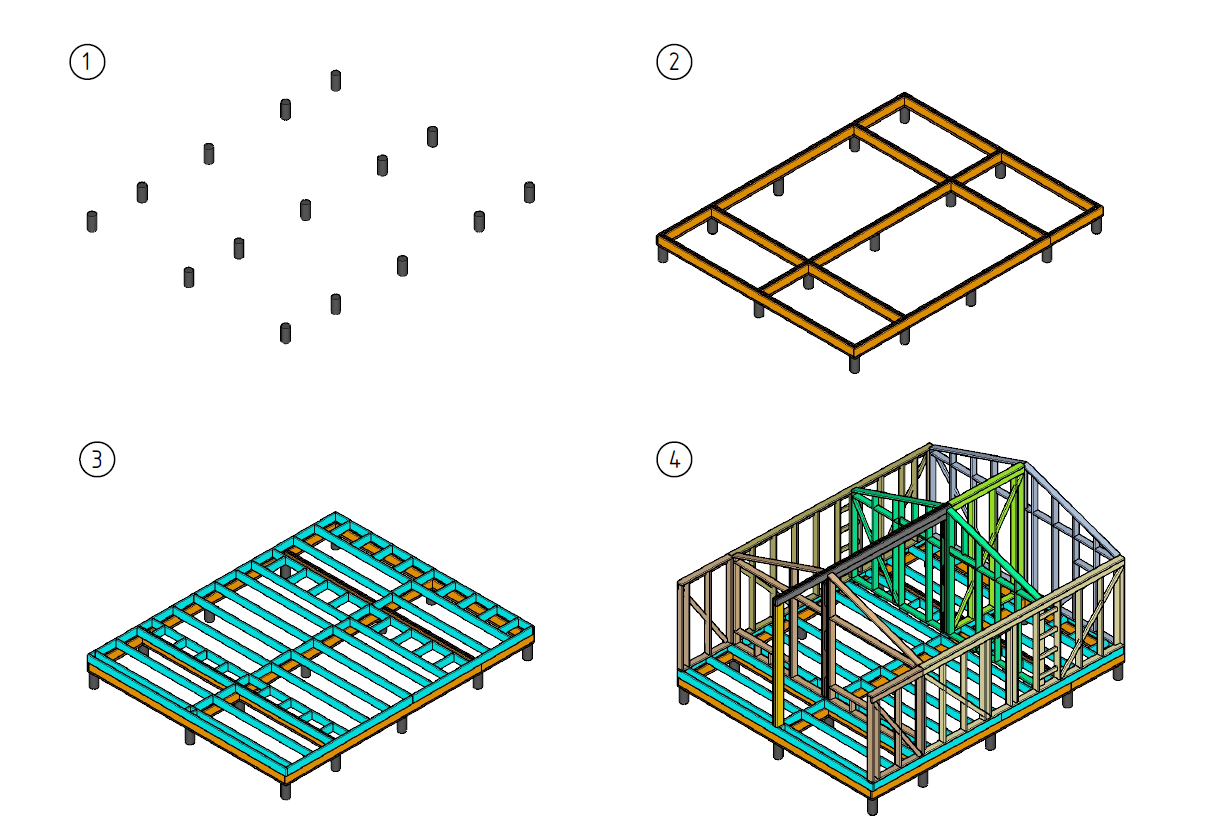 1

2

3

4